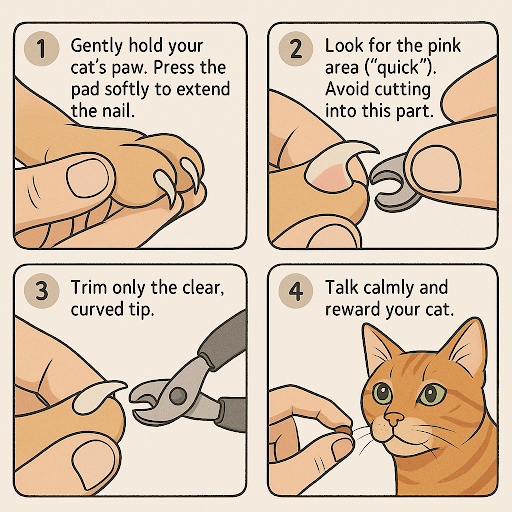 1 Gently hold your cat's paw. Press the pad softly to extend the nail.

2 Look for the pink area ("quick"). Avoid cutting into this part.

3 Trim only the clear, curved tip.

4 Talk calmly and reward your cat.